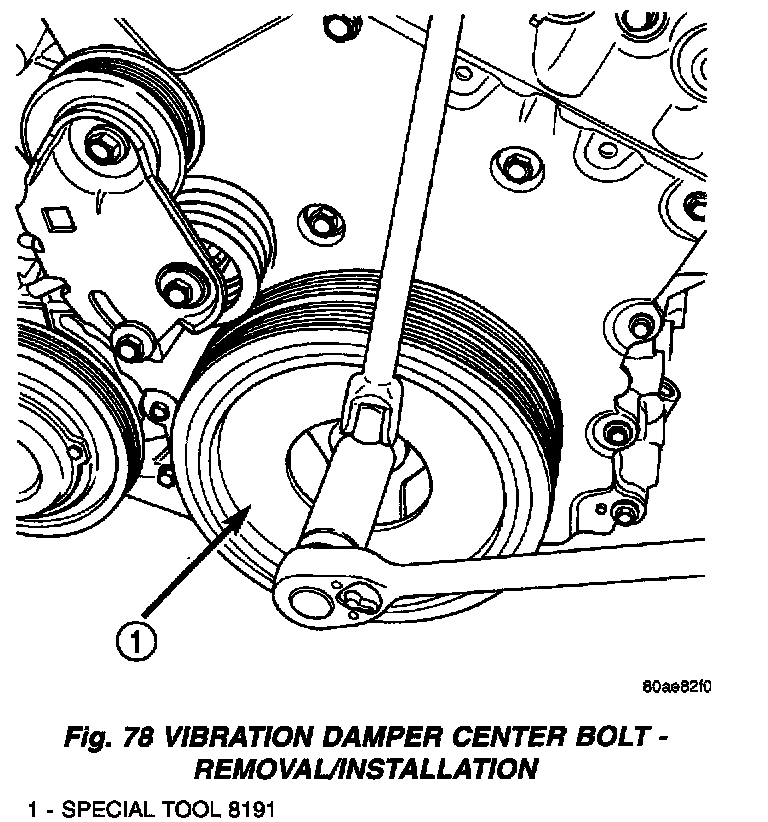 1

80ae82f0

Fig. 78 VIBRATION DAMPER CENTER BOLT - REMOVAL/INSTALLATION

1 - SPECIAL TOOL 8191