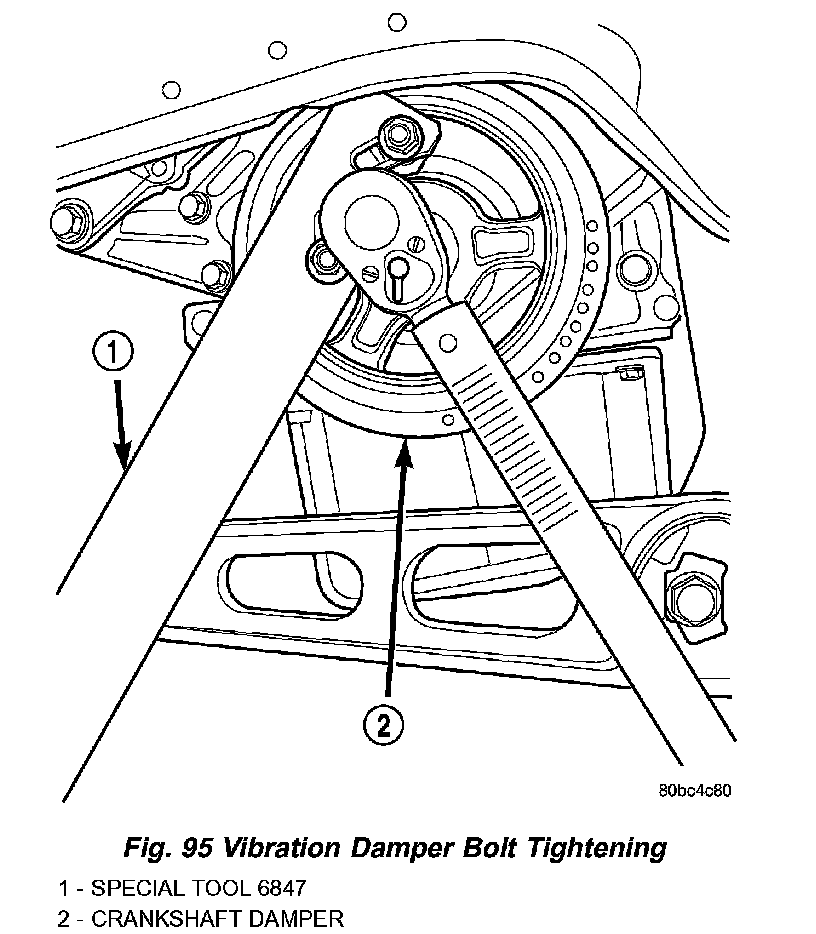 1

2

80bc4c80

Fig. 95 Vibration Damper Bolt Tightening

1 - SPECIAL TOOL 6847
2 - CRANKSHAFT DAMPER