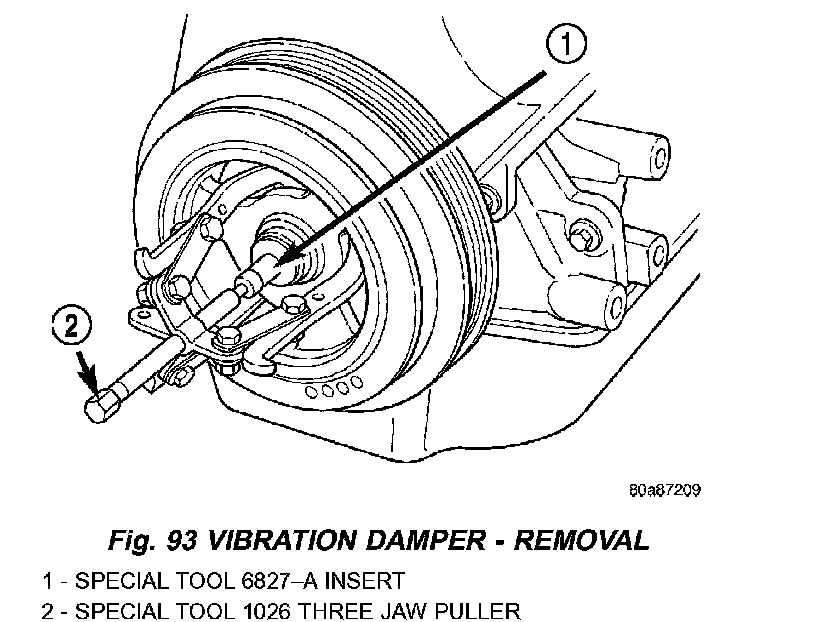 1

2

80a87209

Fig. 93 VIBRATION DAMPER - REMOVAL

1 - SPECIAL TOOL 6827–A INSERT
2 - SPECIAL TOOL 1026 THREE JAW PULLER