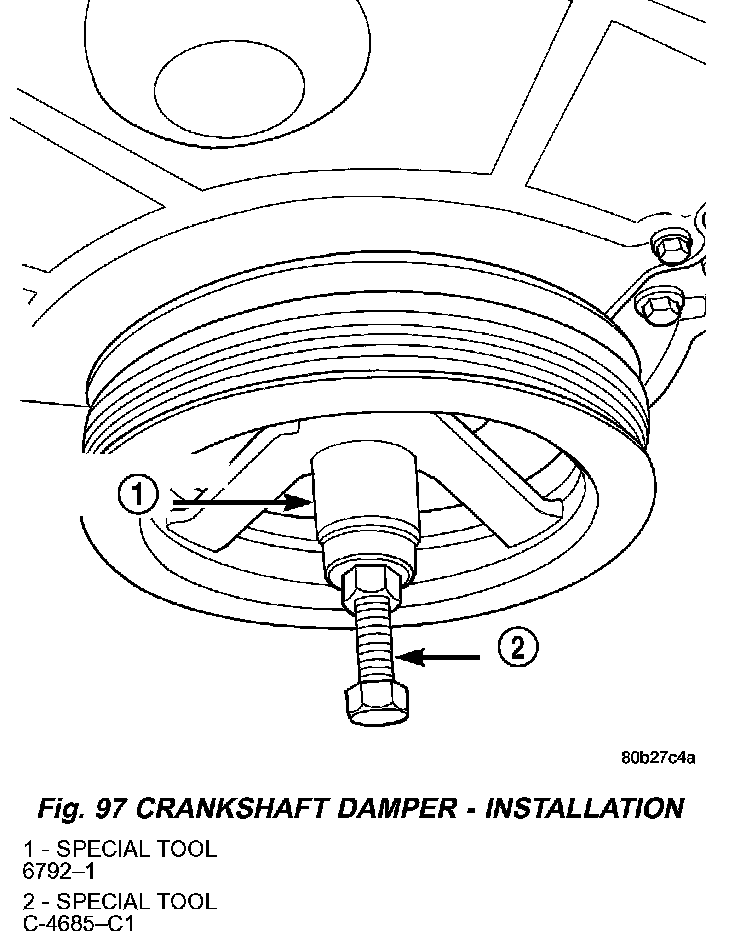 1

2

80b27c4a

Fig. 97 CRANKSHAFT DAMPER - INSTALLATION

1 - SPECIAL TOOL
6792–1

2 - SPECIAL TOOL
C-4685–C1