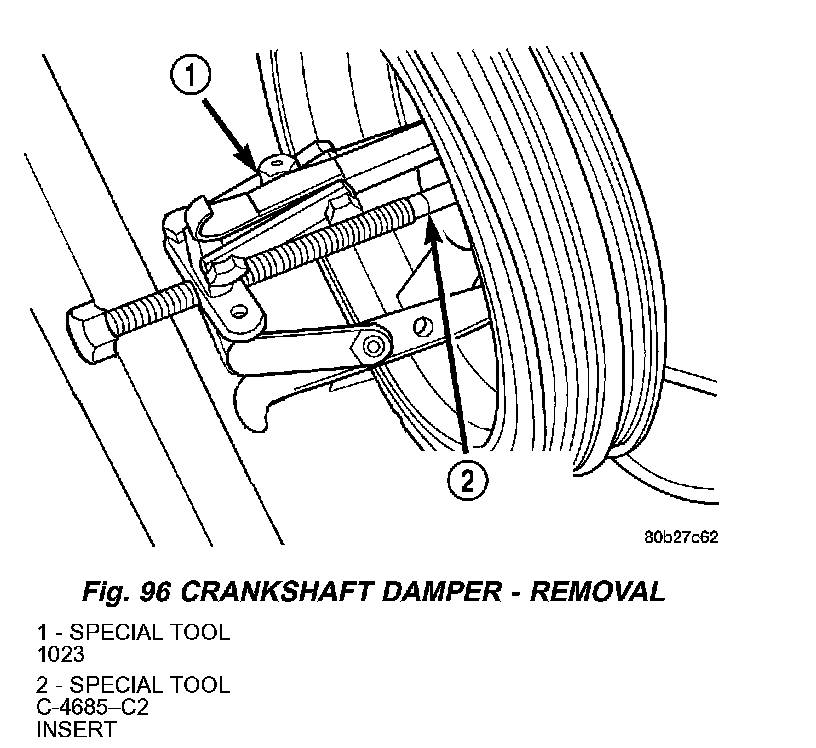 1

2

80b27c62

Fig. 96 CRANKSHAFT DAMPER - REMOVAL

1 - SPECIAL TOOL 1023

2 - SPECIAL TOOL C-4685–C2 INSERT