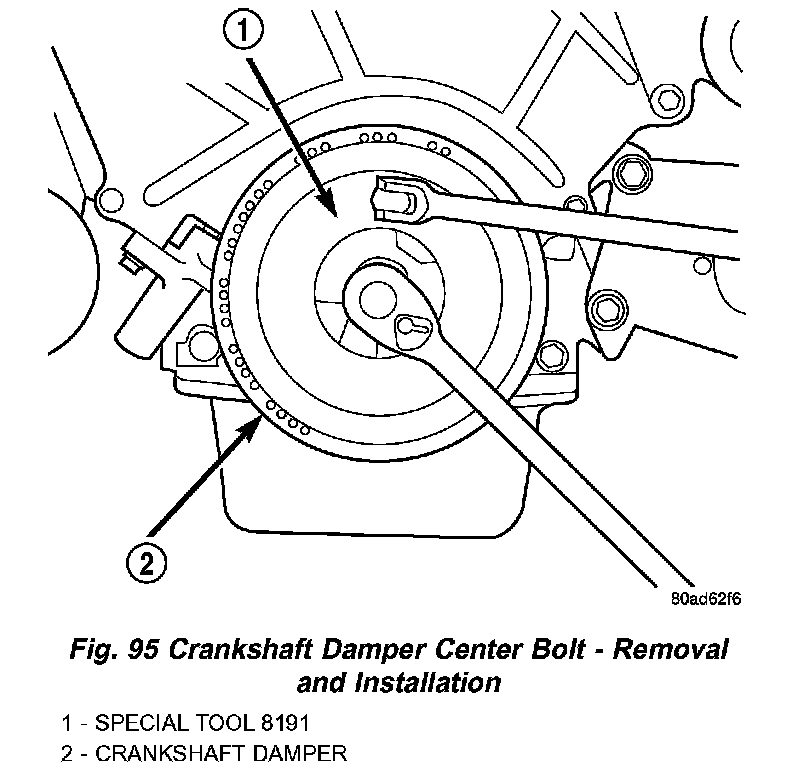 1

2

80ad62f6

Fig. 95 Crankshaft Damper Center Bolt - Removal and Installation

1 - SPECIAL TOOL 8191
2 - CRANKSHAFT DAMPER