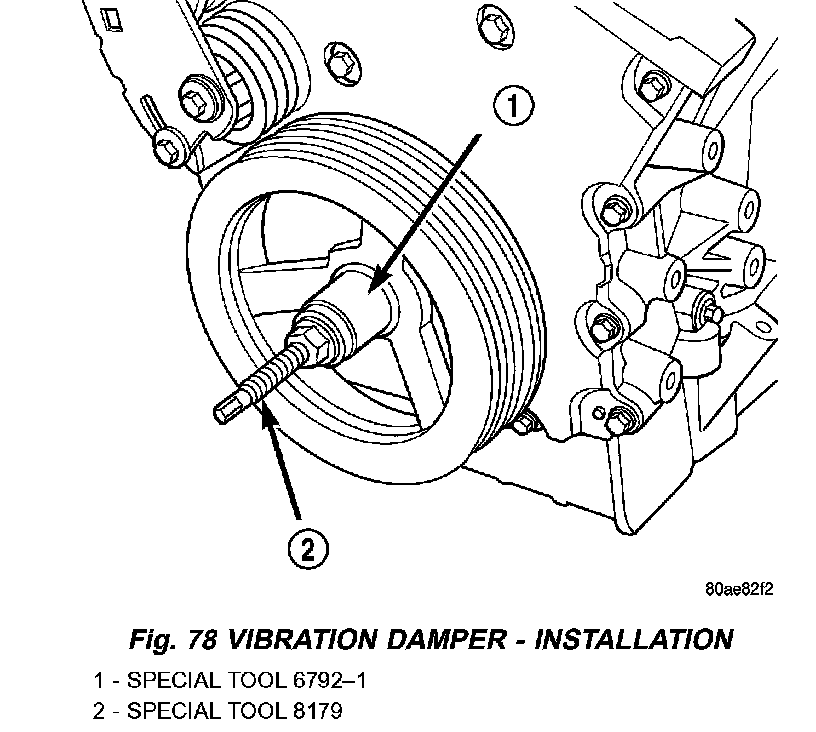 1

2

80ae82f2

Fig. 78 VIBRATION DAMPER - INSTALLATION

1 - SPECIAL TOOL 6792–1
2 - SPECIAL TOOL 8179