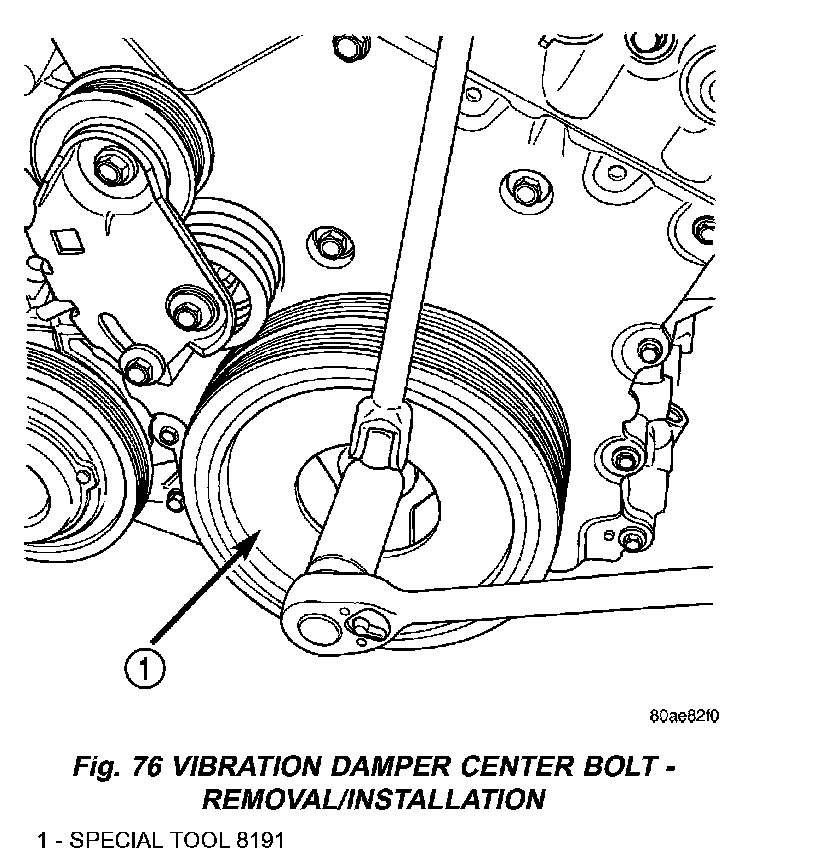 1

80ae82f0

Fig. 76 VIBRATION DAMPER CENTER BOLT - REMOVAL/INSTALLATION

1 - SPECIAL TOOL 8191