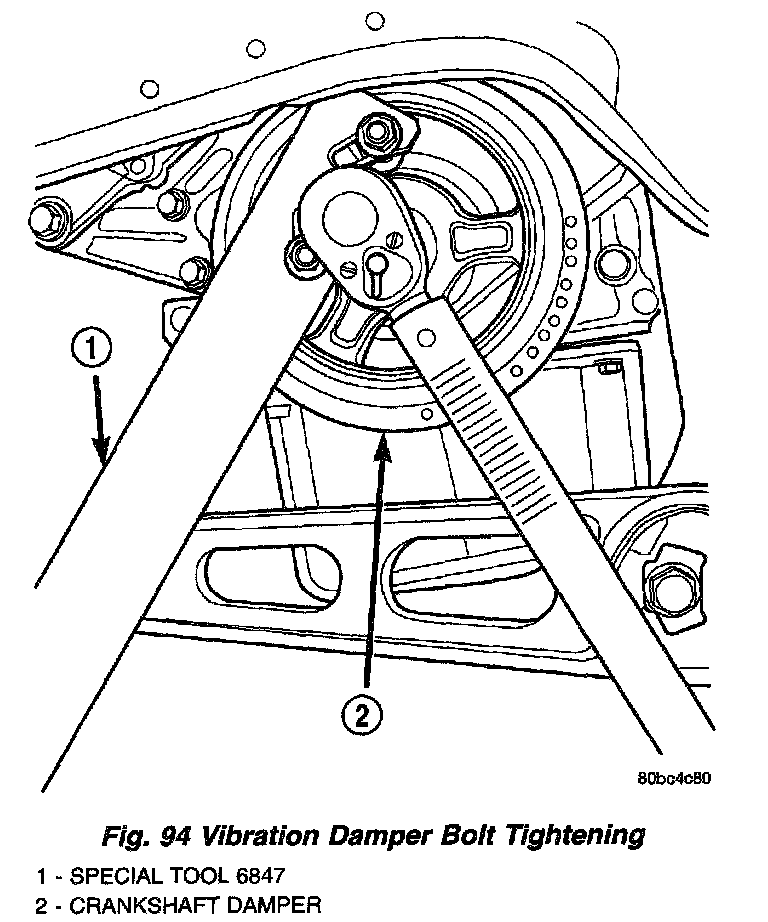 1

2

80bc4c80

Fig. 94 Vibration Damper Bolt Tightening

1 - SPECIAL TOOL 6847
2 - CRANKSHAFT DAMPER