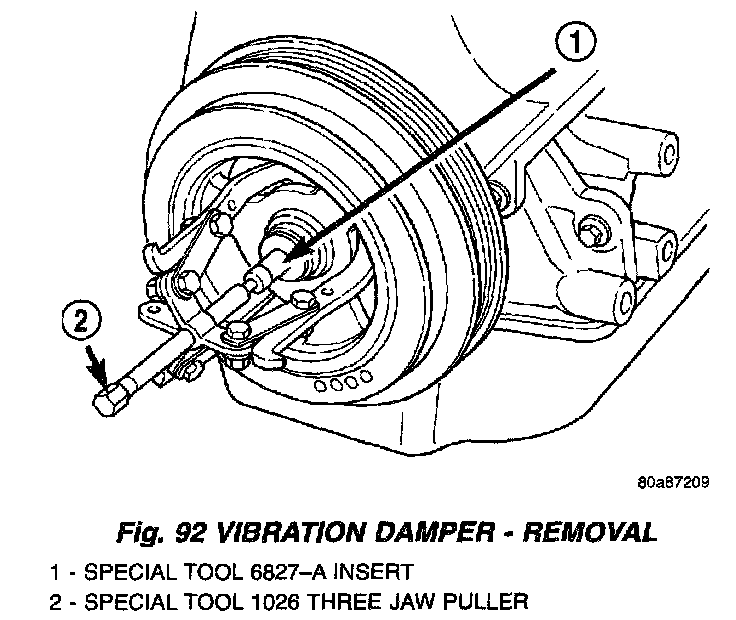 1

2

80a87209

Fig. 92 VIBRATION DAMPER - REMOVAL

1 - SPECIAL TOOL 6827–A INSERT
2 - SPECIAL TOOL 1026 THREE JAW PULLER