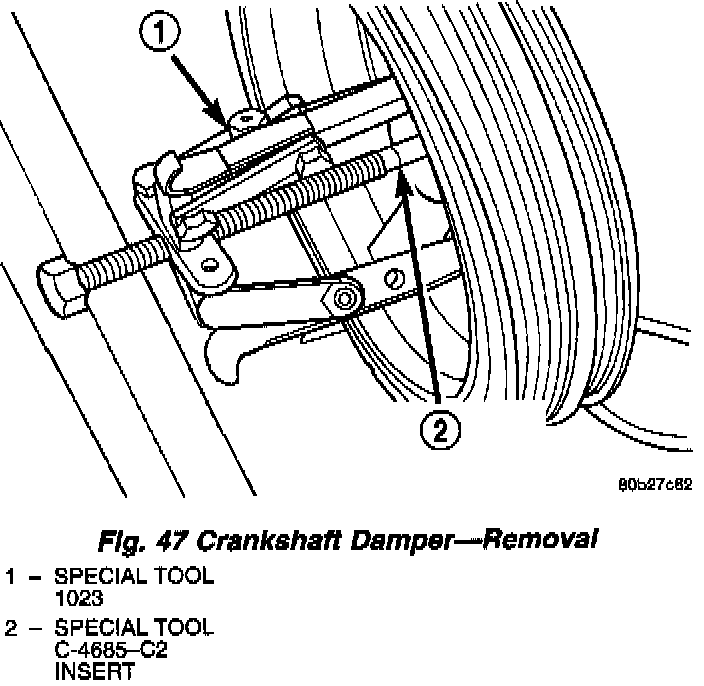 1

2

80b27c62

Fig. 47 Crankshaft Damper—Removal

1 – SPECIAL TOOL 1023

2 – SPECIAL TOOL C-4685–C2 INSERT