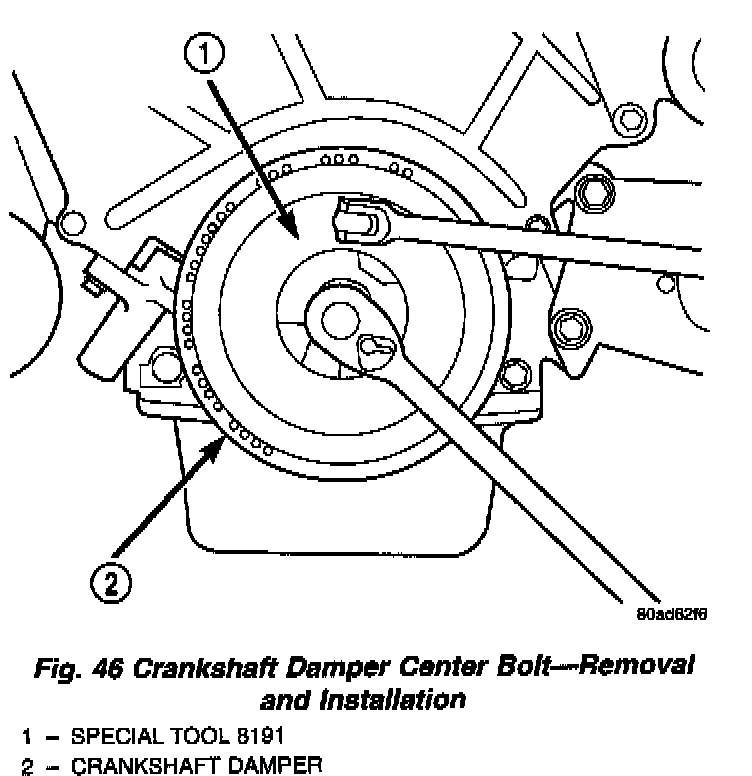 1

2

80ad62f6

Fig. 46 Crankshaft Damper Center Bolt—Removal and Installation

1 – SPECIAL TOOL 8191
2 – CRANKSHAFT DAMPER