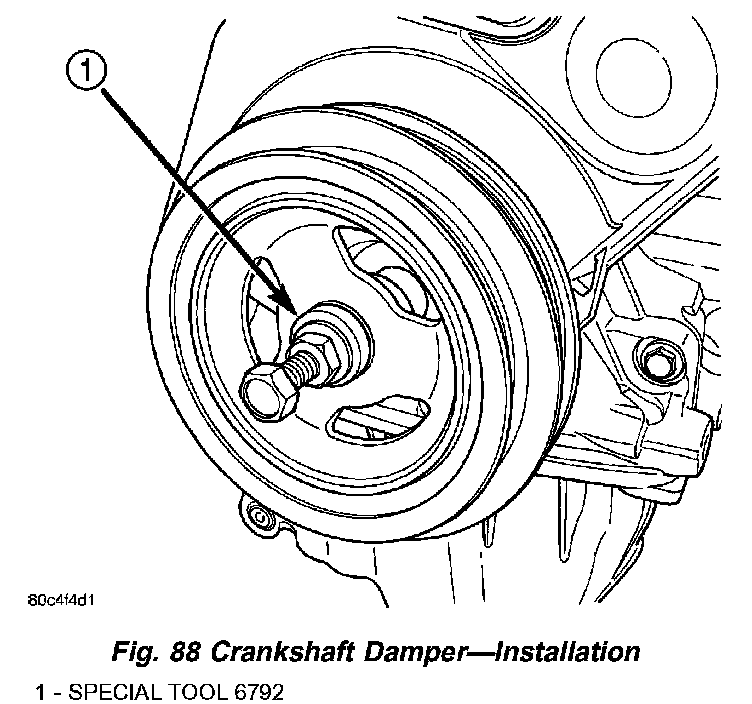 1

80c4f4d1

Fig. 88 Crankshaft Damper—Installation

1 - SPECIAL TOOL 6792