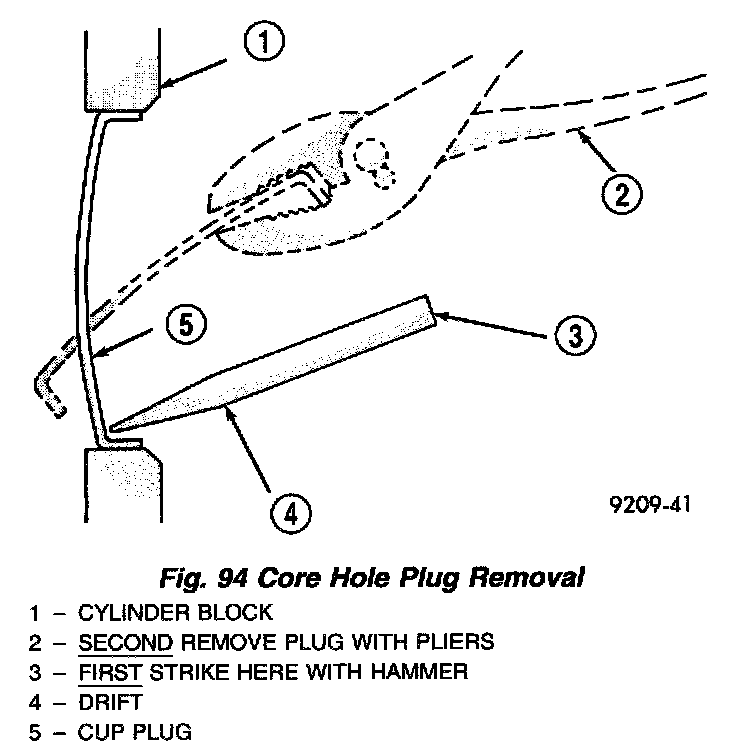 1

2

5

3

4

9209-41

Fig. 94 Core Hole Plug Removal

1 – CYLINDER BLOCK
2 – SECOND REMOVE PLUG WITH PLIERS
3 – FIRST STRIKE HERE WITH HAMMER
4 – DRIFT
5 – CUP PLUG