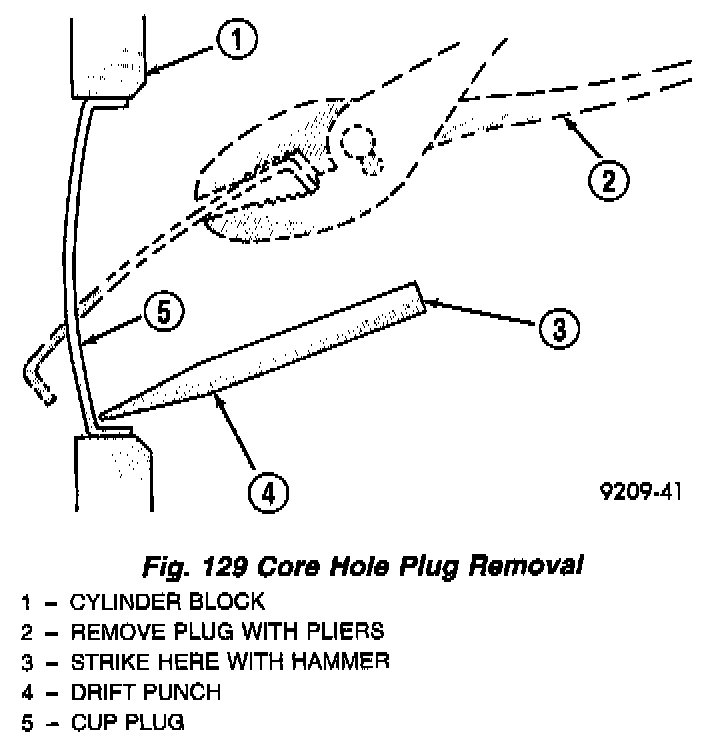 1

2

5

3

4

9209-41

Fig. 129 Core Hole Plug Removal

1 – CYLINDER BLOCK
2 – REMOVE PLUG WITH PLIERS
3 – STRIKE HERE WITH HAMMER
4 – DRIFT PUNCH
5 – CUP PLUG