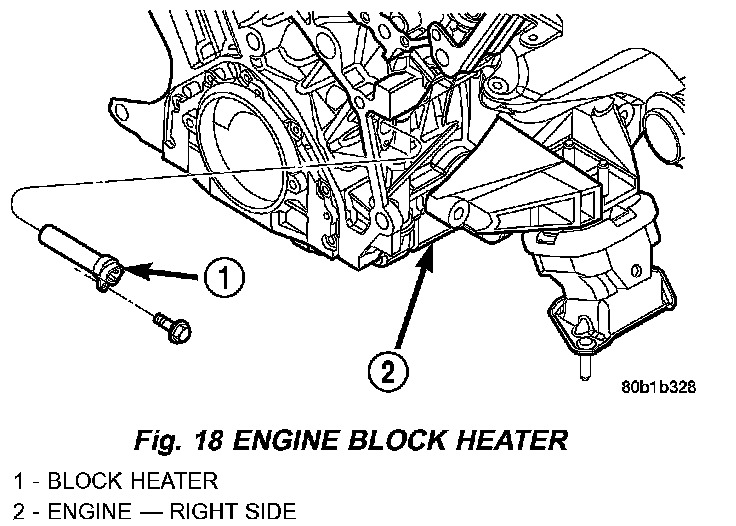 1

2

80b1b328

Fig. 18 ENGINE BLOCK HEATER

1 - BLOCK HEATER
2 - ENGINE — RIGHT SIDE