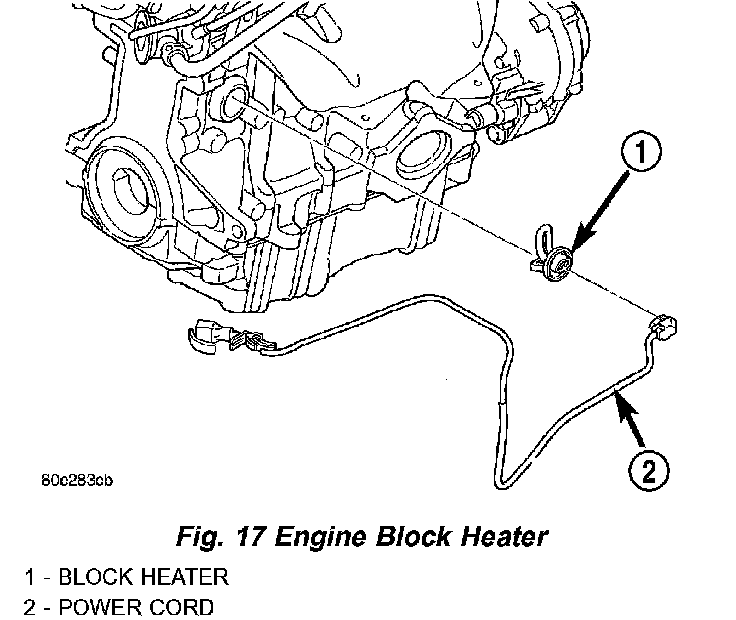 1

2

80c283cb

Fig. 17 Engine Block Heater

1 - BLOCK HEATER
2 - POWER CORD