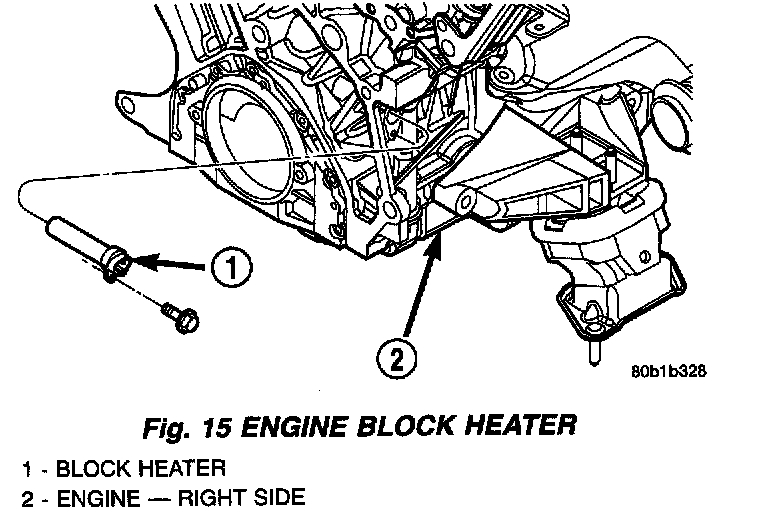 1

2

80b1b328

Fig. 15 ENGINE BLOCK HEATER

1 - BLOCK HEATER
2 - ENGINE — RIGHT SIDE