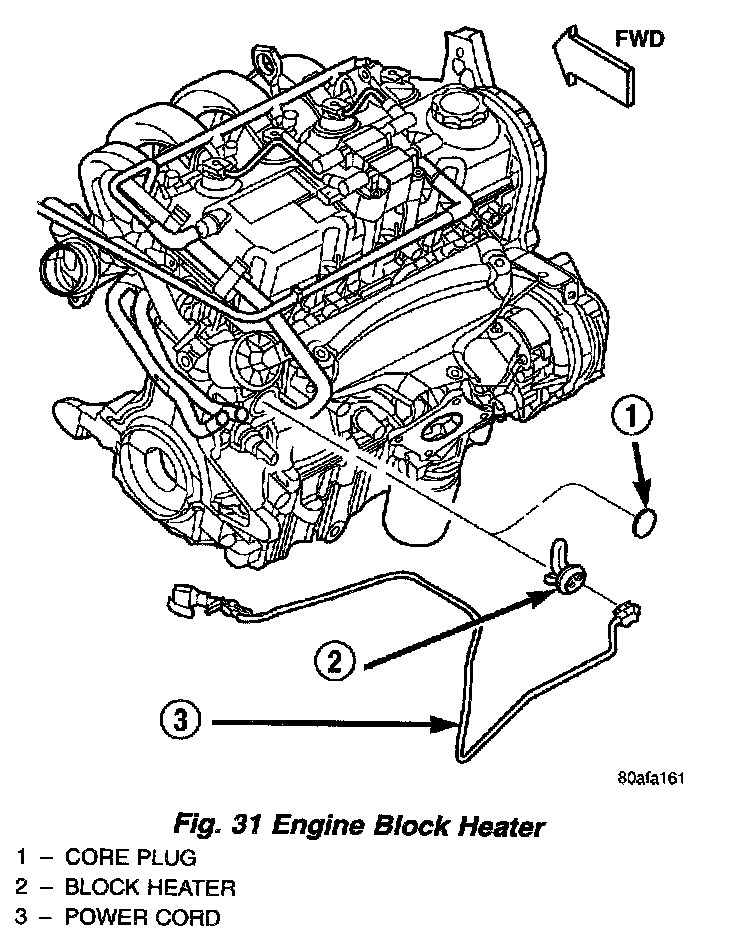 FWD

1

2

3

80afa161

Fig. 31 Engine Block Heater

1 – CORE PLUG
2 – BLOCK HEATER
3 – POWER CORD