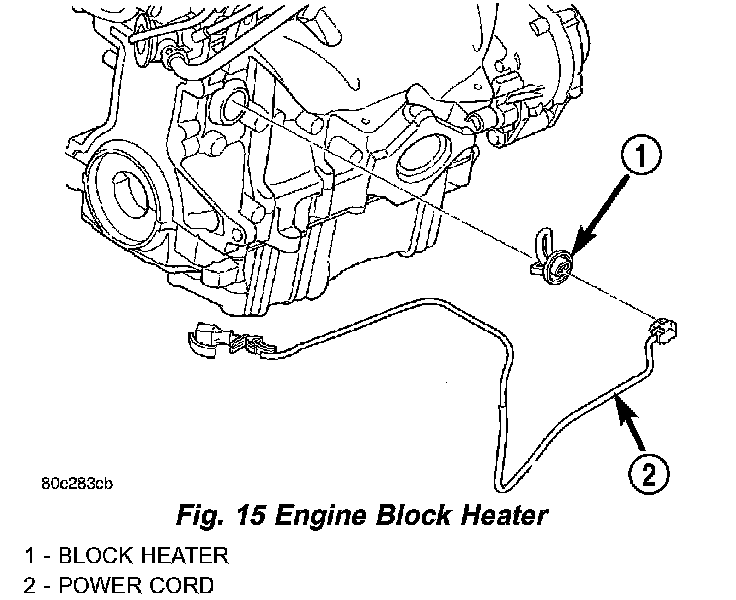 1

2

80c283cb

Fig. 15 Engine Block Heater

1 - BLOCK HEATER
2 - POWER CORD