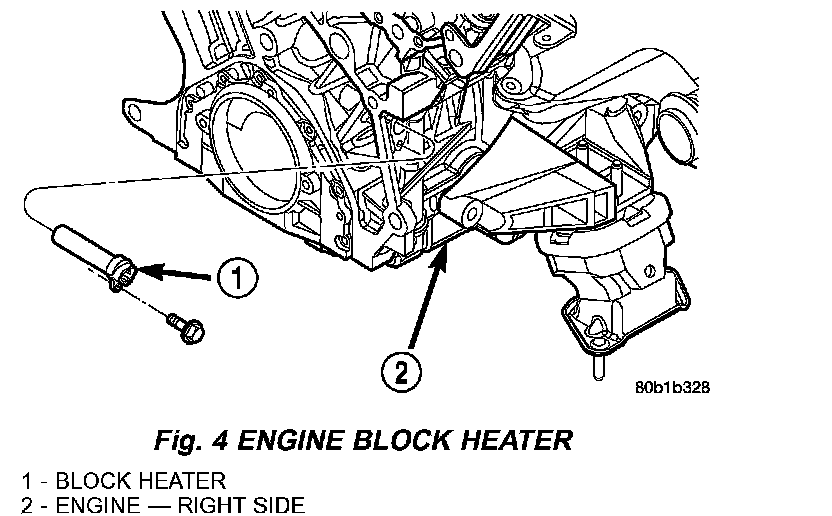 1

2

80b1b328

Fig. 4 ENGINE BLOCK HEATER

1 - BLOCK HEATER
2 - ENGINE — RIGHT SIDE