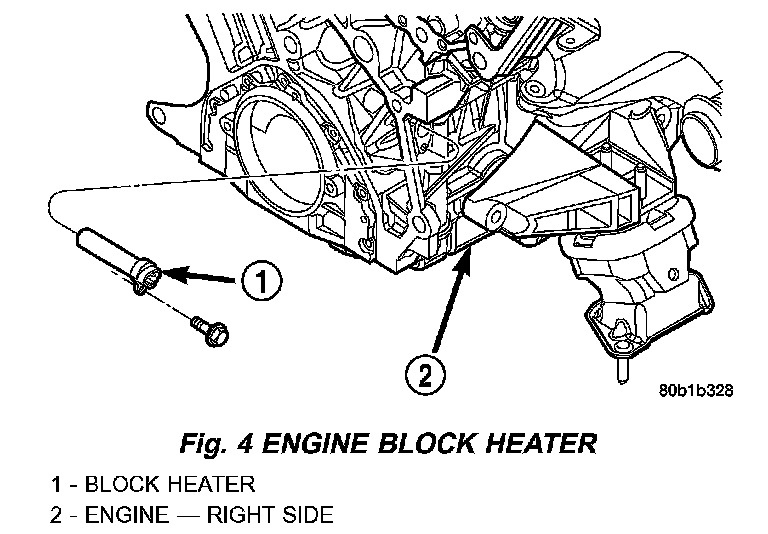 1

2

80b1b328

Fig. 4 ENGINE BLOCK HEATER

1 - BLOCK HEATER
2 - ENGINE — RIGHT SIDE