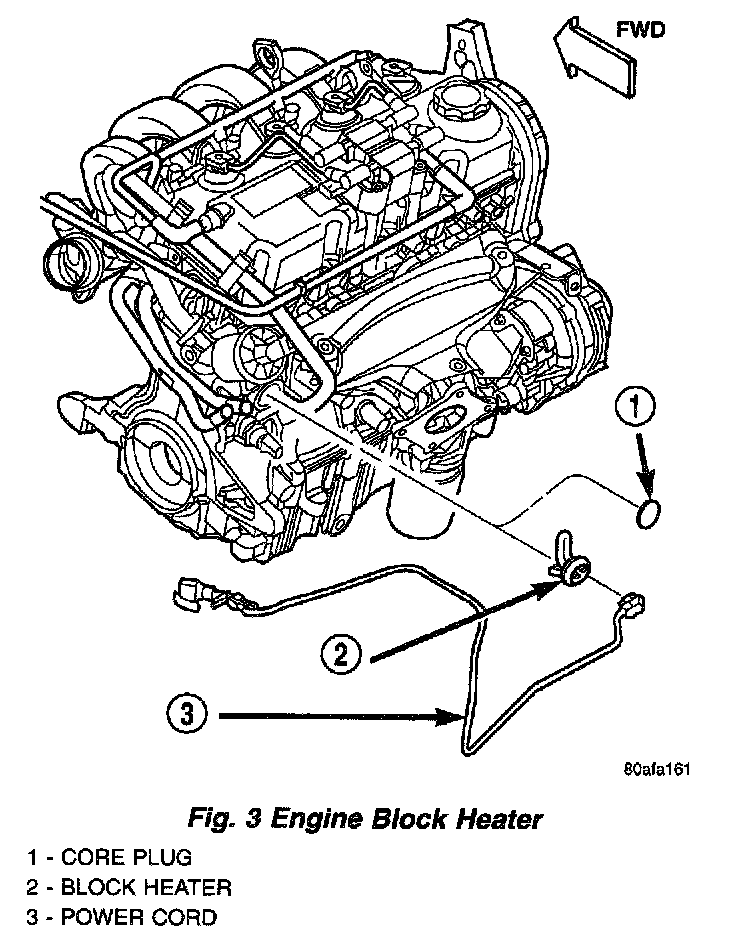 FWD

1

2

3

80afa161

Fig. 3 Engine Block Heater

1 - CORE PLUG
2 - BLOCK HEATER
3 - POWER CORD