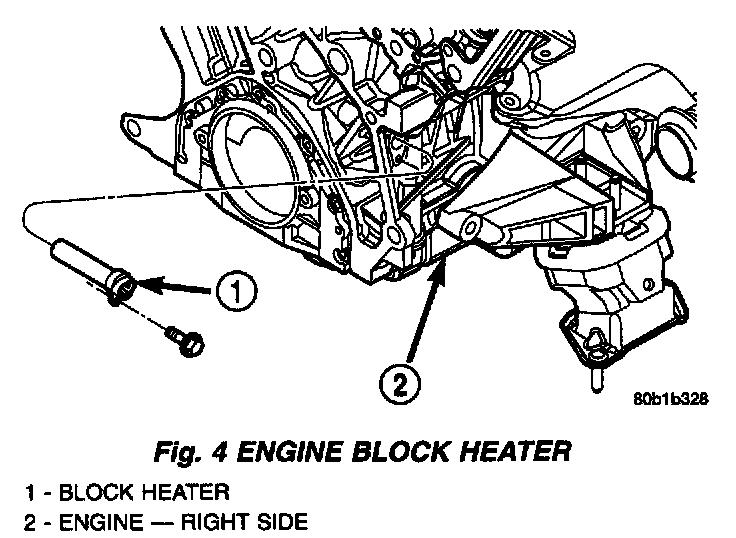 1

2

80b1b328

Fig. 4 ENGINE BLOCK HEATER

1 - BLOCK HEATER
2 - ENGINE — RIGHT SIDE