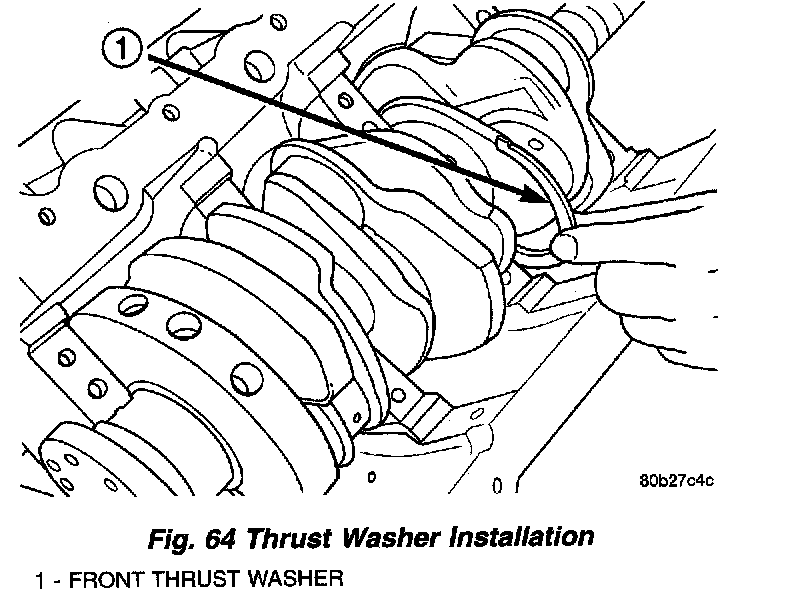 1

80b27c4c

Fig. 64 Thrust Washer Installation

1 - FRONT THRUST WASHER