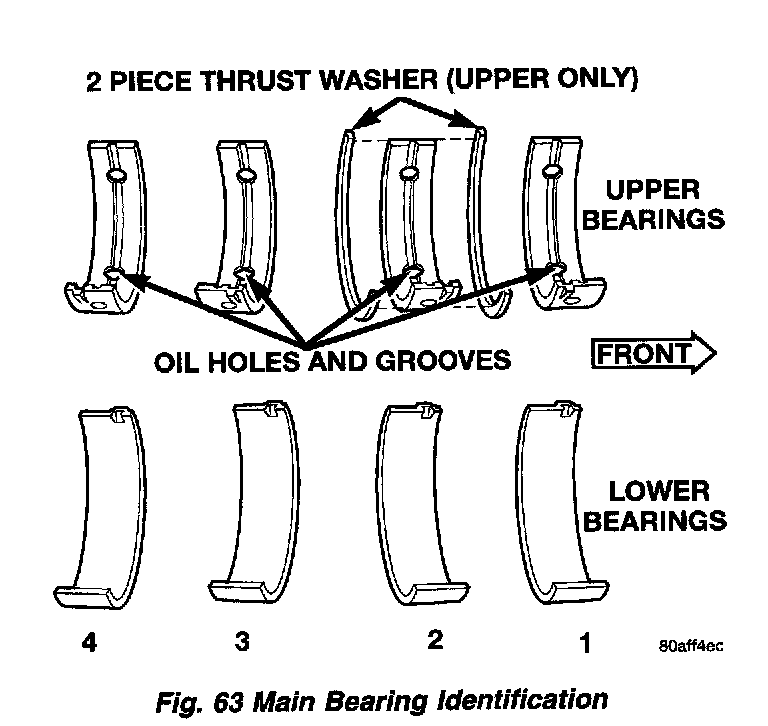 2 PIECE THRUST WASHER (UPPER ONLY)

UPPER BEARINGS

OIL HOLES AND GROOVES

FRONT

LOWER BEARINGS

4

3

2

1

80aff4ec

Fig. 63 Main Bearing Identification