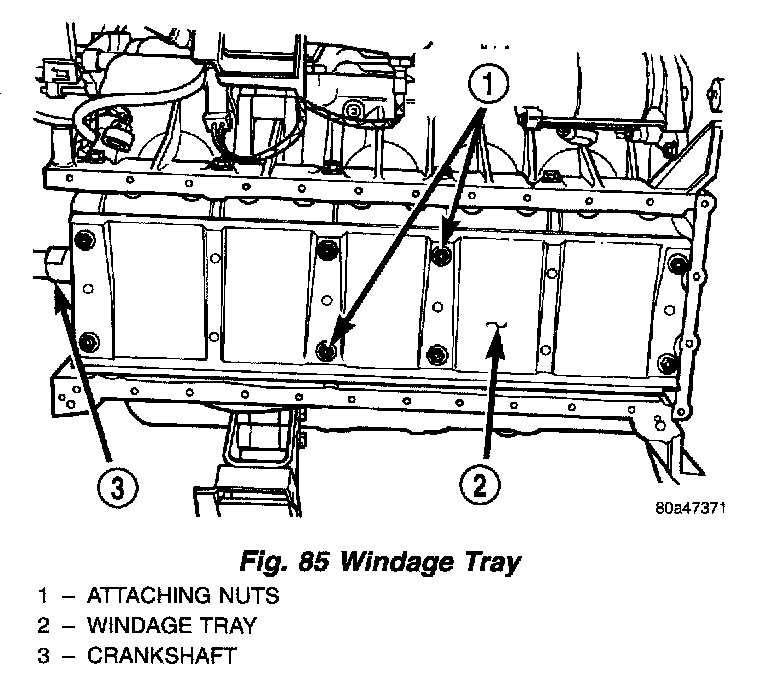 1

3

2

80a47371

Fig. 85 Windage Tray

1 – ATTACHING NUTS
2 – WINDAGE TRAY
3 – CRANKSHAFT