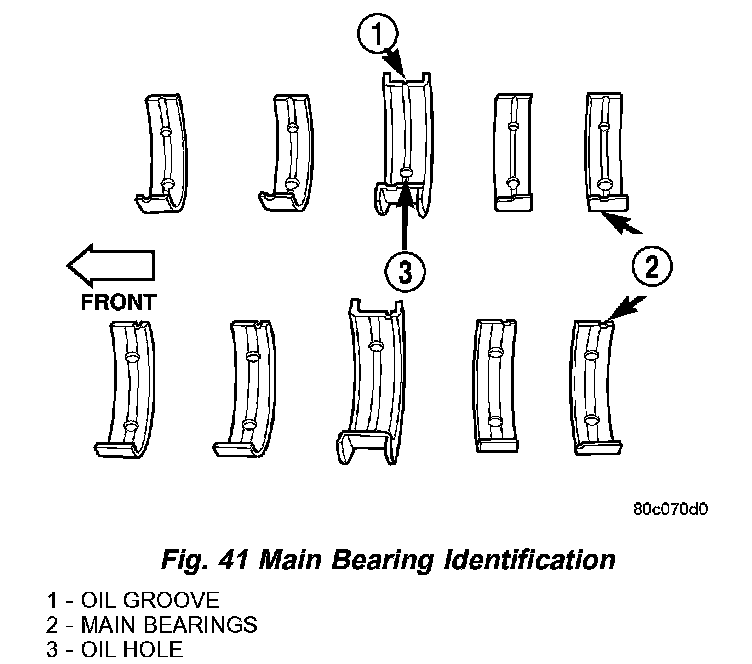 1

3

2

FRONT

80c070d0

Fig. 41 Main Bearing Identification

1 - OIL GROOVE
2 - MAIN BEARINGS
3 - OIL HOLE