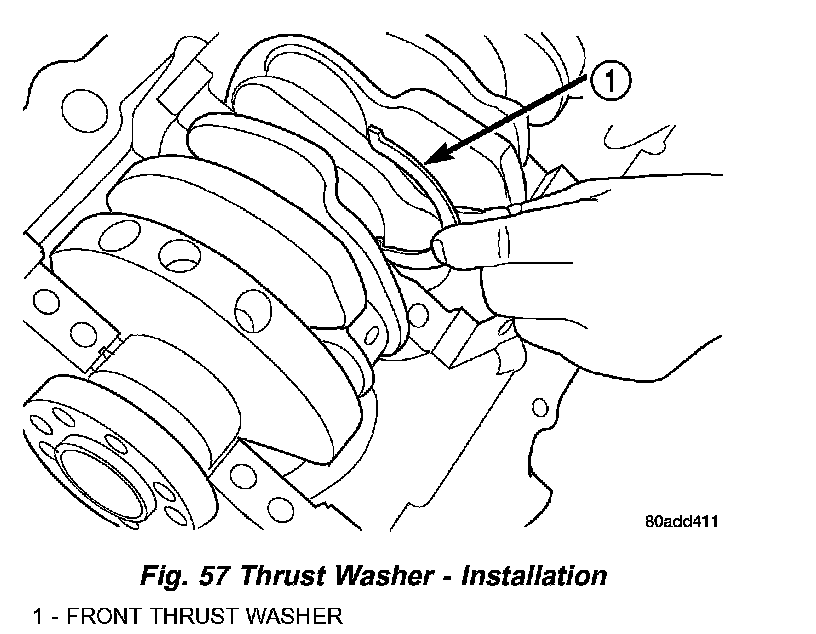 1

80add411

Fig. 57 Thrust Washer - Installation

1 - FRONT THRUST WASHER