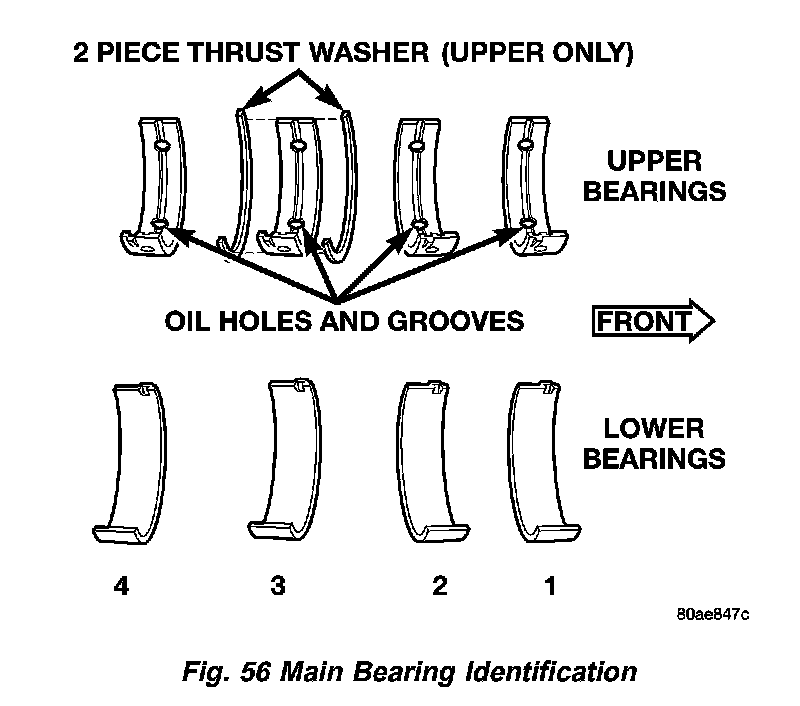 2 PIECE THRUST WASHER (UPPER ONLY)

UPPER BEARINGS

OIL HOLES AND GROOVES

FRONT

LOWER BEARINGS

4 3 2 1

80ae847c

Fig. 56 Main Bearing Identification