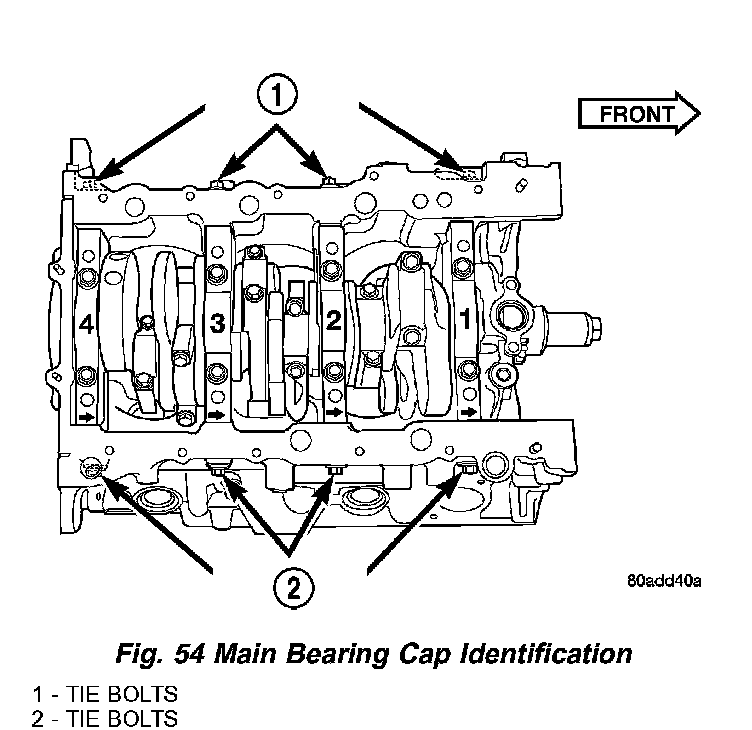 1

FRONT

4
3
2
1

2

80add40a

Fig. 54 Main Bearing Cap Identification

1 - TIE BOLTS
2 - TIE BOLTS