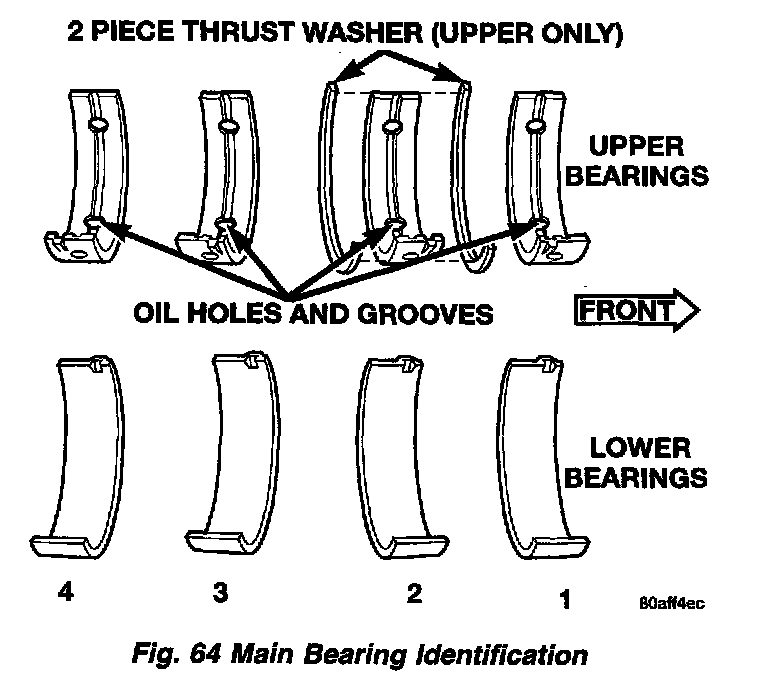 2 PIECE THRUST WASHER (UPPER ONLY)

UPPER BEARINGS

OIL HOLES AND GROOVES

FRONT

LOWER BEARINGS

4

3

2

1

80aff4ec

Fig. 64 Main Bearing Identification