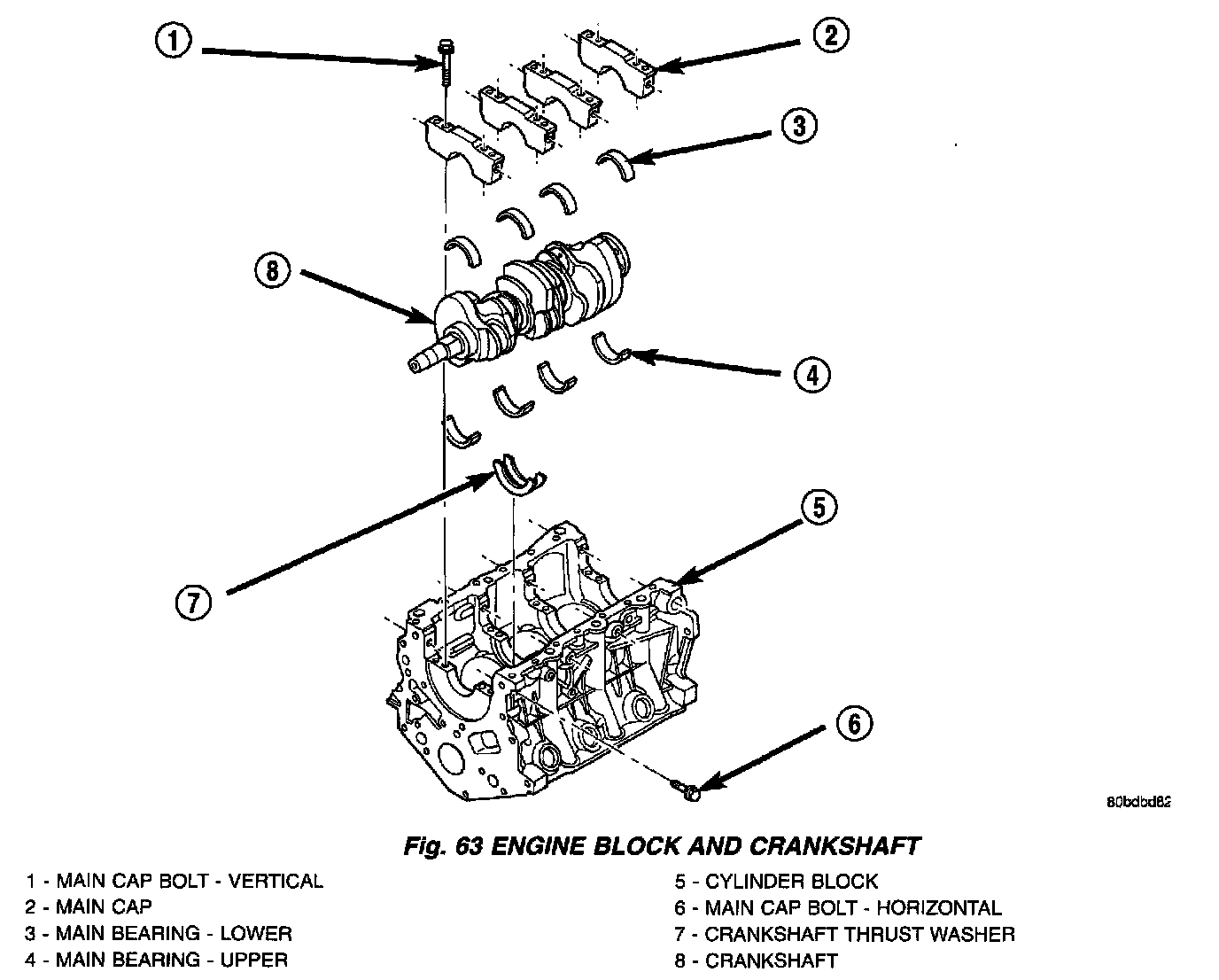 1
2
3
8
4
5
7
6
80bdbd82

Fig. 63 ENGINE BLOCK AND CRANKSHAFT

1 - MAIN CAP BOLT - VERTICAL
2 - MAIN CAP
3 - MAIN BEARING - LOWER
4 - MAIN BEARING - UPPER

5 - CYLINDER BLOCK
6 - MAIN CAP BOLT - HORIZONTAL
7 - CRANKSHAFT THRUST WASHER
8 - CRANKSHAFT