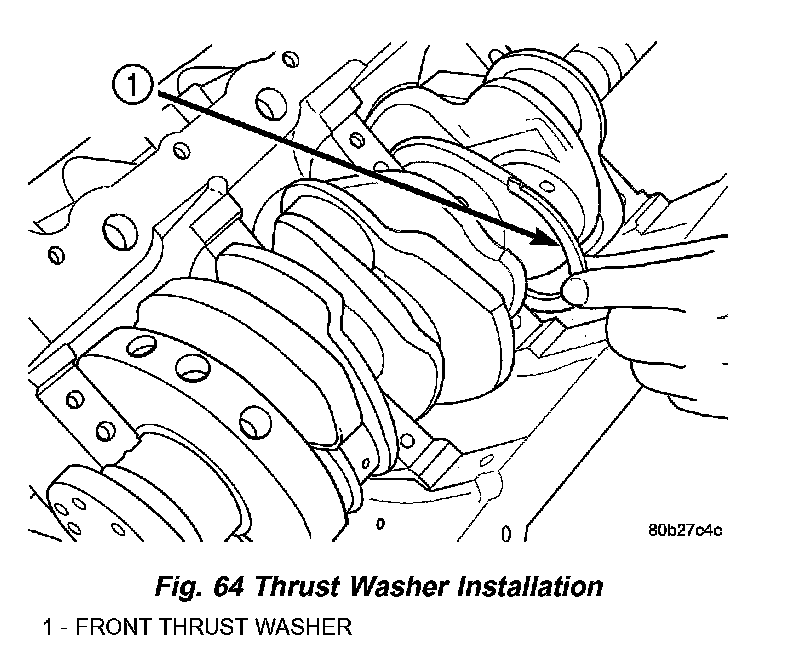 1

80b27c4c

Fig. 64 Thrust Washer Installation

1 - FRONT THRUST WASHER