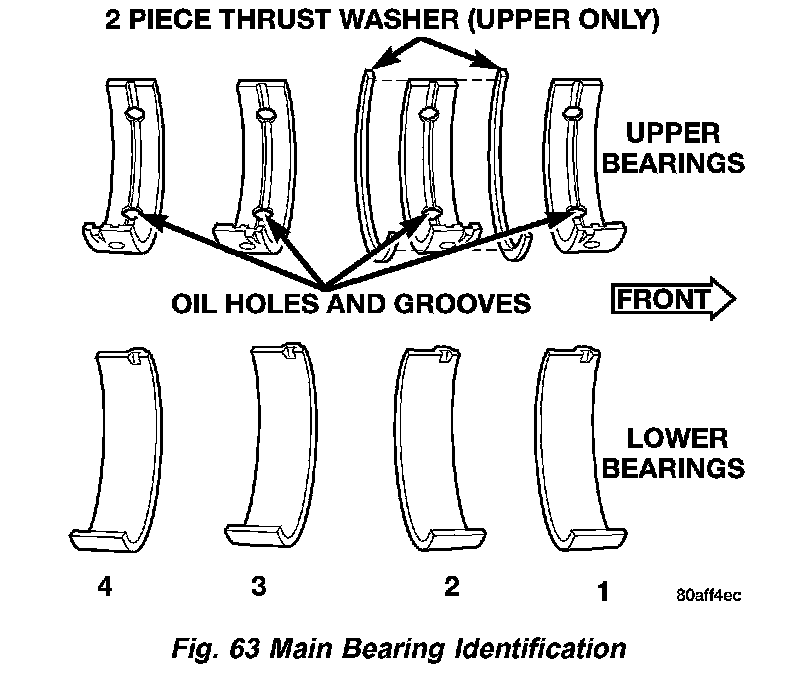 2 PIECE THRUST WASHER (UPPER ONLY)

UPPER BEARINGS

OIL HOLES AND GROOVES

FRONT

LOWER BEARINGS

4

3

2

1

80aff4ec

Fig. 63 Main Bearing Identification