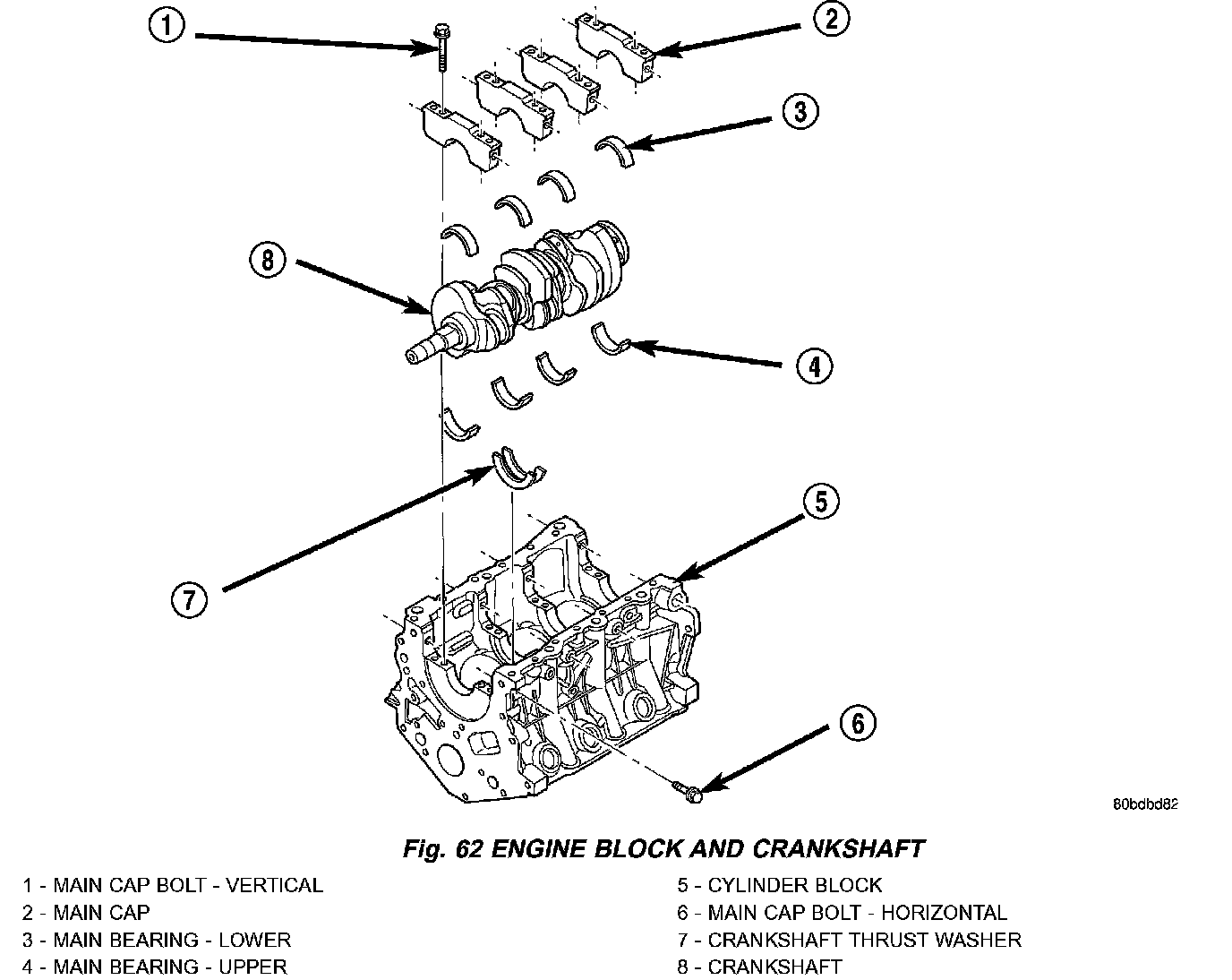 1
2
3
8
4
5
7
6

80bdbd82

Fig. 62 ENGINE BLOCK AND CRANKSHAFT

1 - MAIN CAP BOLT - VERTICAL
2 - MAIN CAP
3 - MAIN BEARING - LOWER
4 - MAIN BEARING - UPPER

5 - CYLINDER BLOCK
6 - MAIN CAP BOLT - HORIZONTAL
7 - CRANKSHAFT THRUST WASHER
8 - CRANKSHAFT