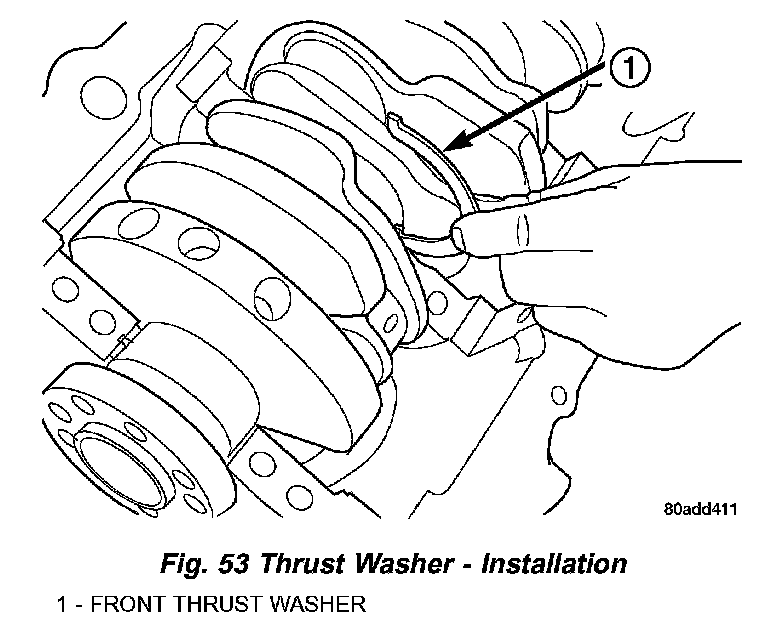 1

80add411

Fig. 53 Thrust Washer - Installation

1 - FRONT THRUST WASHER