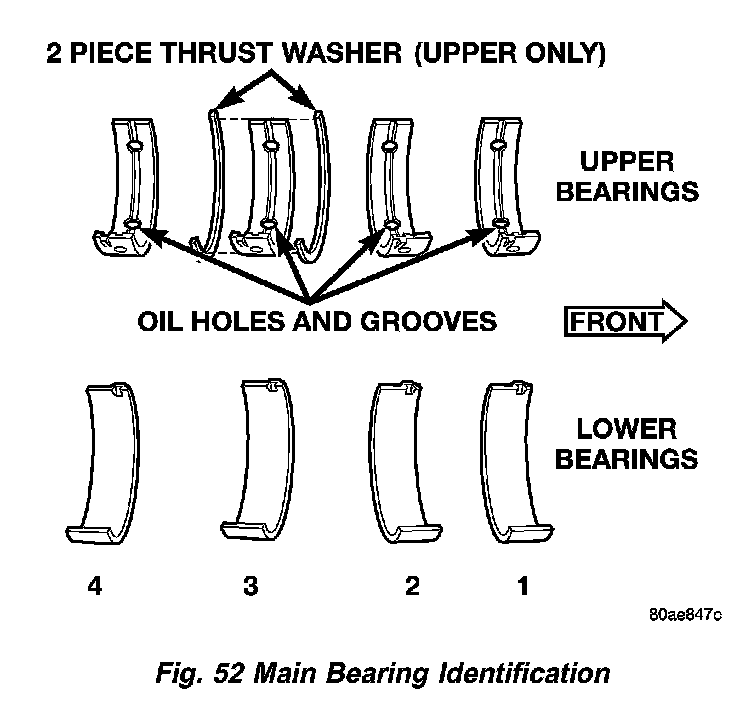 2 PIECE THRUST WASHER (UPPER ONLY)

UPPER BEARINGS

OIL HOLES AND GROOVES

FRONT

LOWER BEARINGS

4 3 2 1

80ae847c

Fig. 52 Main Bearing Identification