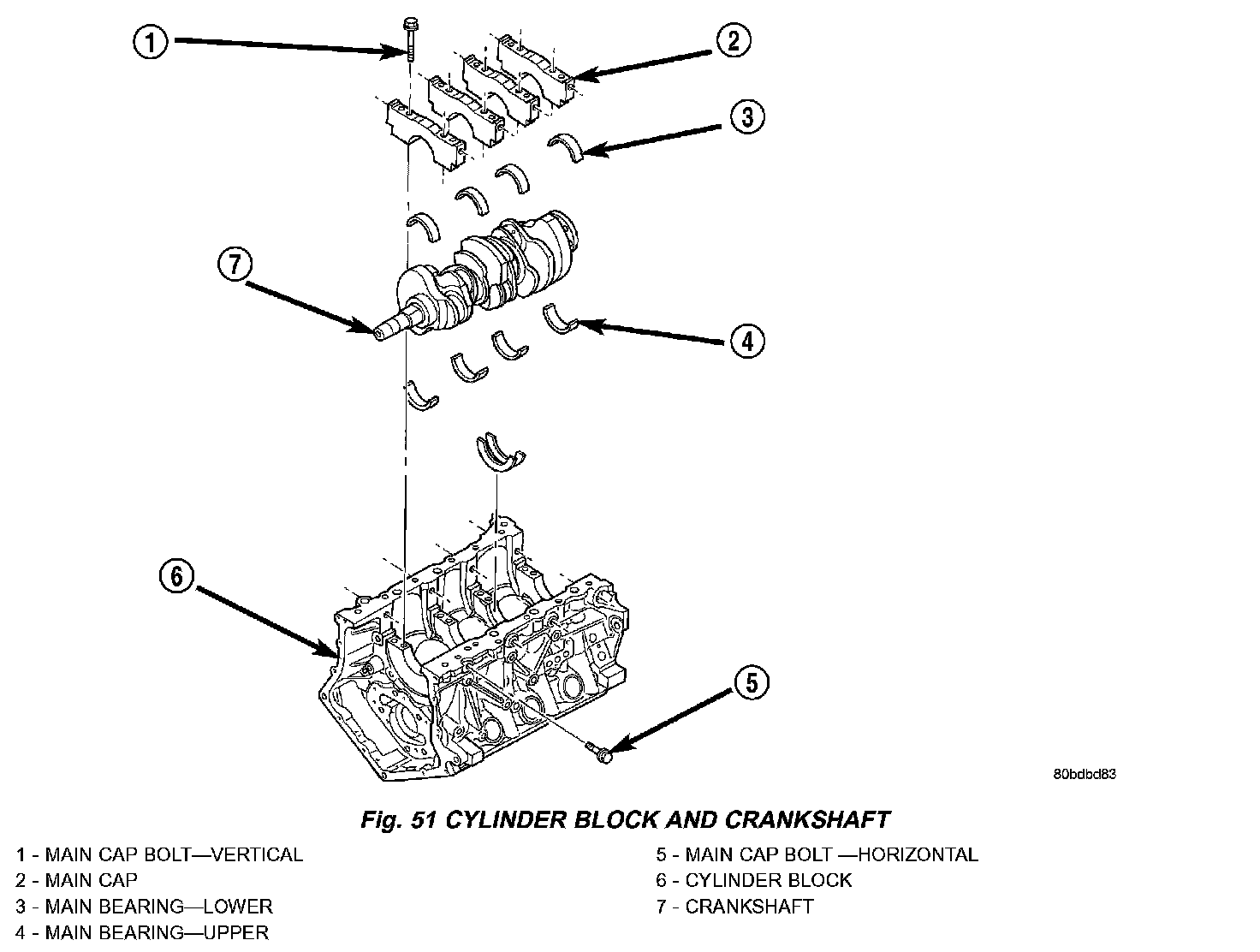 1
2
3
7
4
6
5
80bdbd83

Fig. 51 CYLINDER BLOCK AND CRANKSHAFT

1 - MAIN CAP BOLT—VERTICAL
2 - MAIN CAP
3 - MAIN BEARING—LOWER
4 - MAIN BEARING—UPPER

5 - MAIN CAP BOLT —HORIZONTAL
6 - CYLINDER BLOCK
7 - CRANKSHAFT