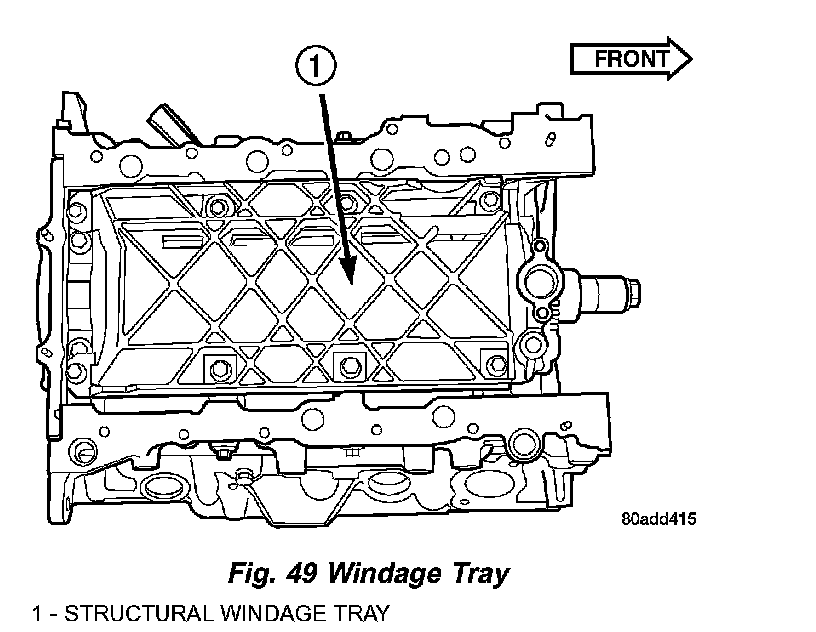 1

FRONT

80add415

Fig. 49 Windage Tray

1 - STRUCTURAL WINDAGE TRAY