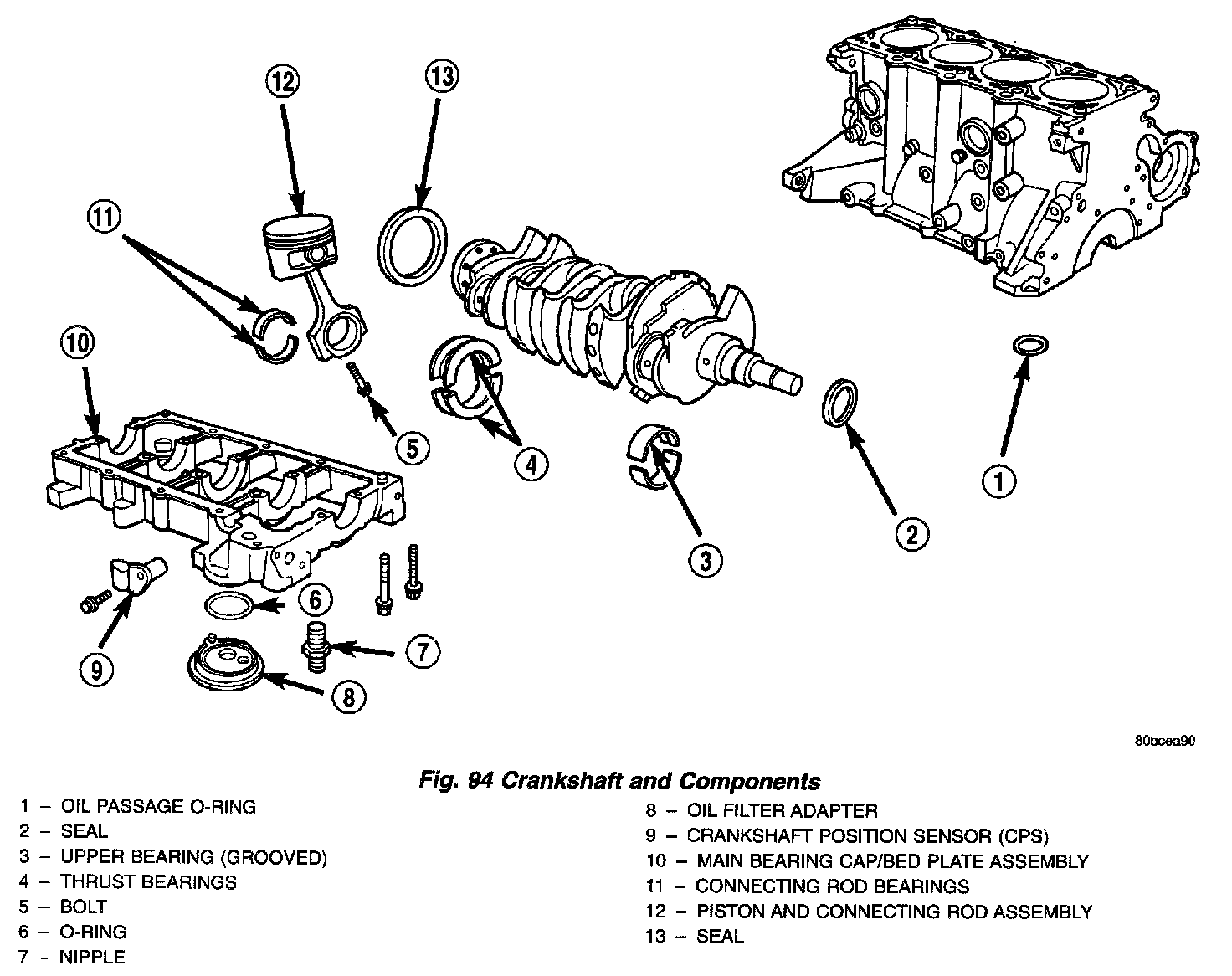 12
13
11
10
5
4
3
2
1
6
7
8
9

80bcea90

Fig. 94 Crankshaft and Components

1 – OIL PASSAGE O-RING
2 – SEAL
3 – UPPER BEARING (GROOVED)
4 – THRUST BEARINGS
5 – BOLT
6 – O-RING
7 – NIPPLE

8 – OIL FILTER ADAPTER
9 – CRANKSHAFT POSITION SENSOR (CPS)
10 – MAIN BEARING CAP/BED PLATE ASSEMBLY
11 – CONNECTING ROD BEARINGS
12 – PISTON AND CONNECTING ROD ASSEMBLY
13 – SEAL