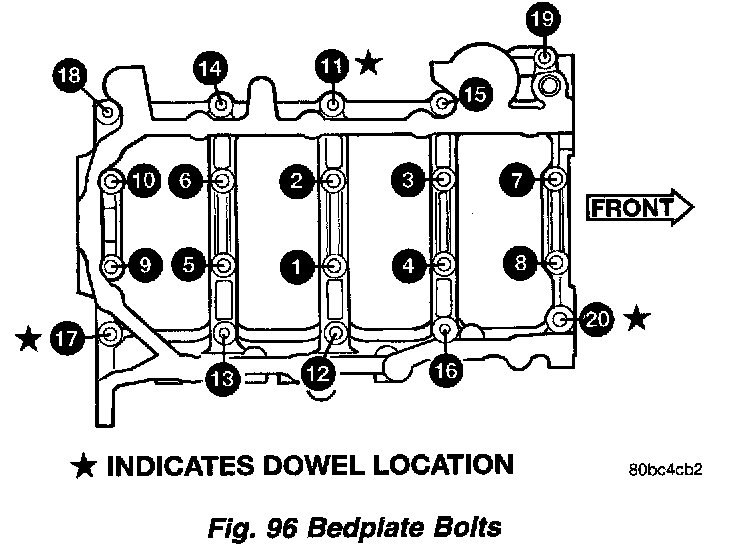 19
18
14
11 ★
15
10
6
2
3
7
FRONT
9
5
1
4
8
★ 17
20 ★
13
12
16

★ INDICATES DOWEL LOCATION

80bc4cb2

Fig. 96 Bedplate Bolts