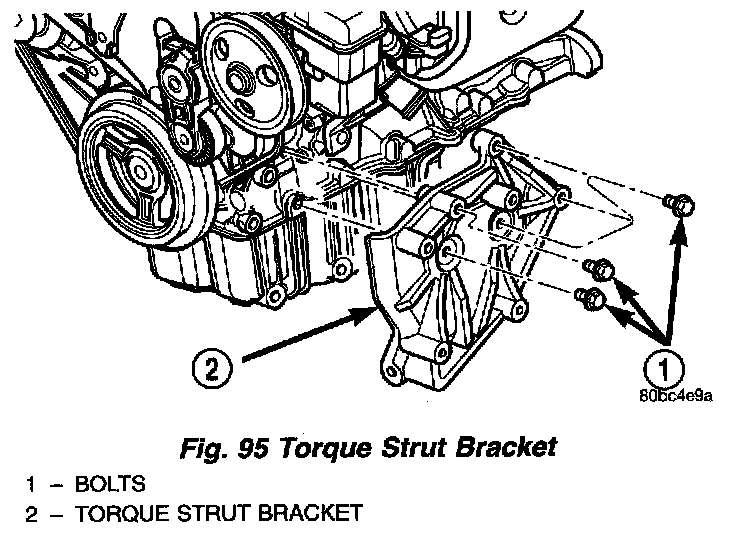 2

1

80bc4e9a

Fig. 95 Torque Strut Bracket

1 – BOLTS
2 – TORQUE STRUT BRACKET