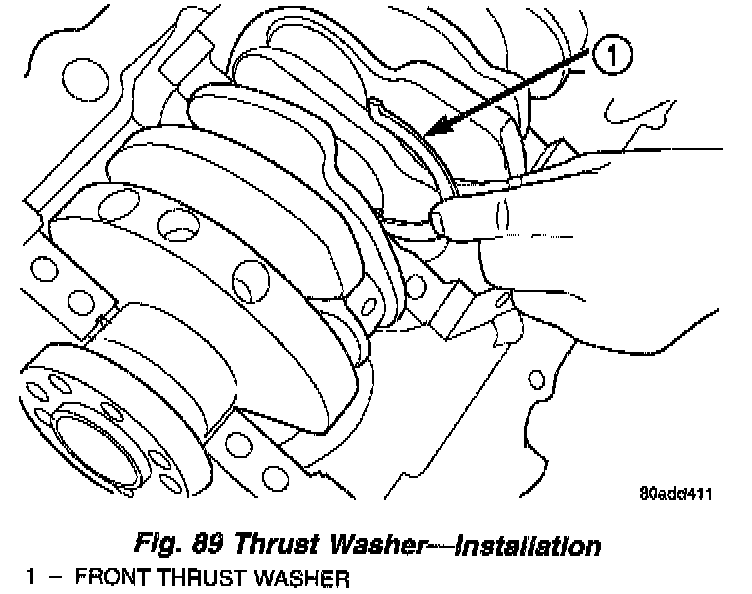 1

80add411

Fig. 89 Thrust Washer—Installation

1 – FRONT THRUST WASHER