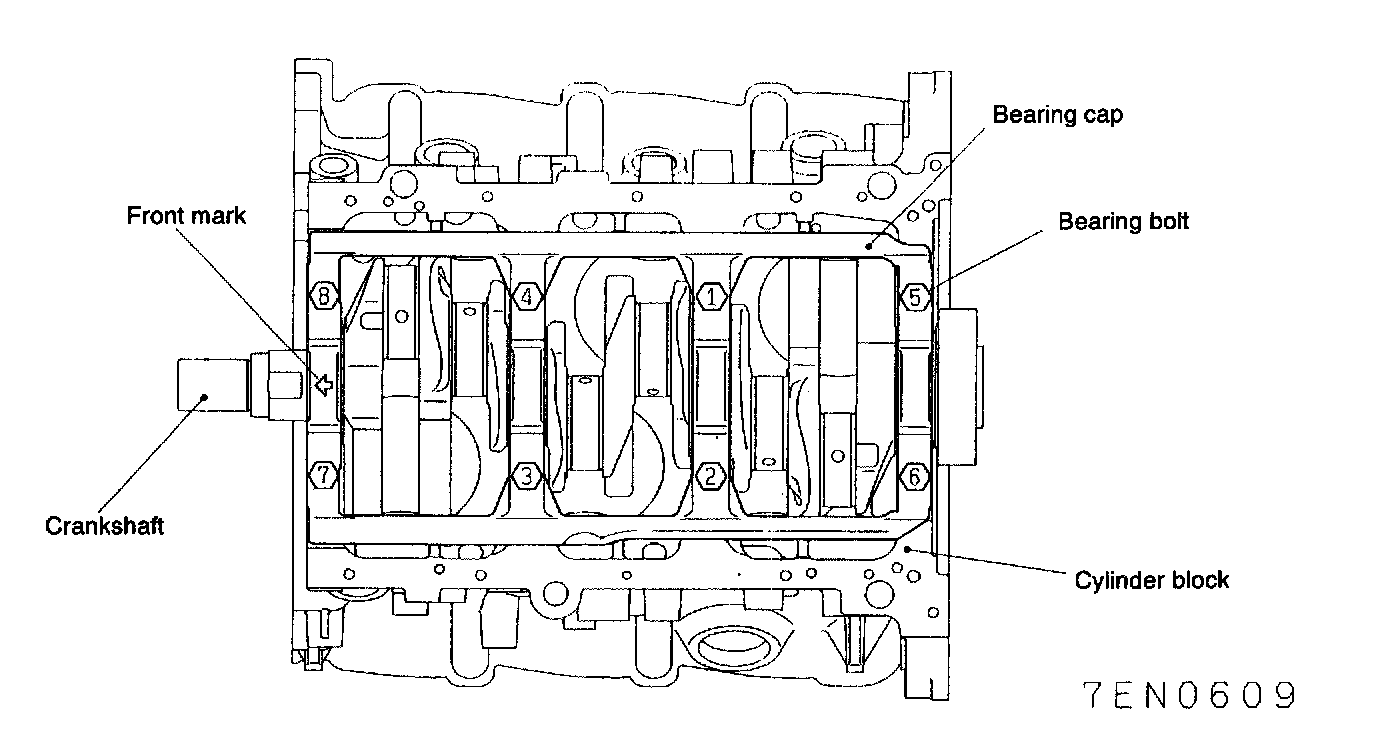 Bearing cap

Front mark

Bearing bolt

8

4

1

5

7

3

2

6

Crankshaft

Cylinder block

7EN0609