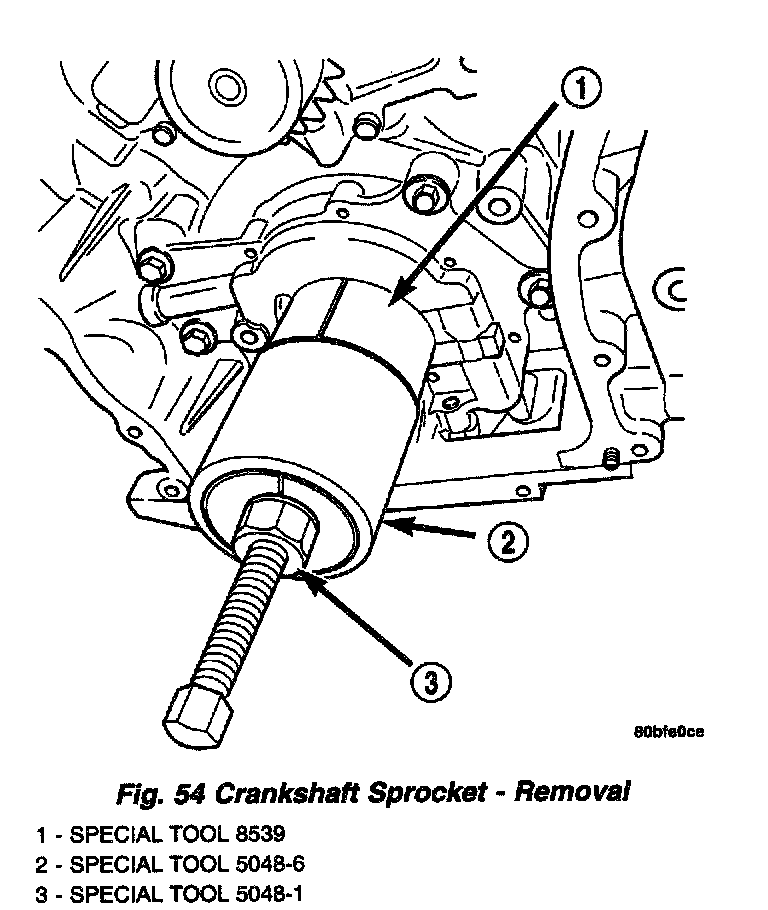 1

2

3

80bfe0ce

Fig. 54 Crankshaft Sprocket - Removal

1 - SPECIAL TOOL 8539
2 - SPECIAL TOOL 5048-6
3 - SPECIAL TOOL 5048-1