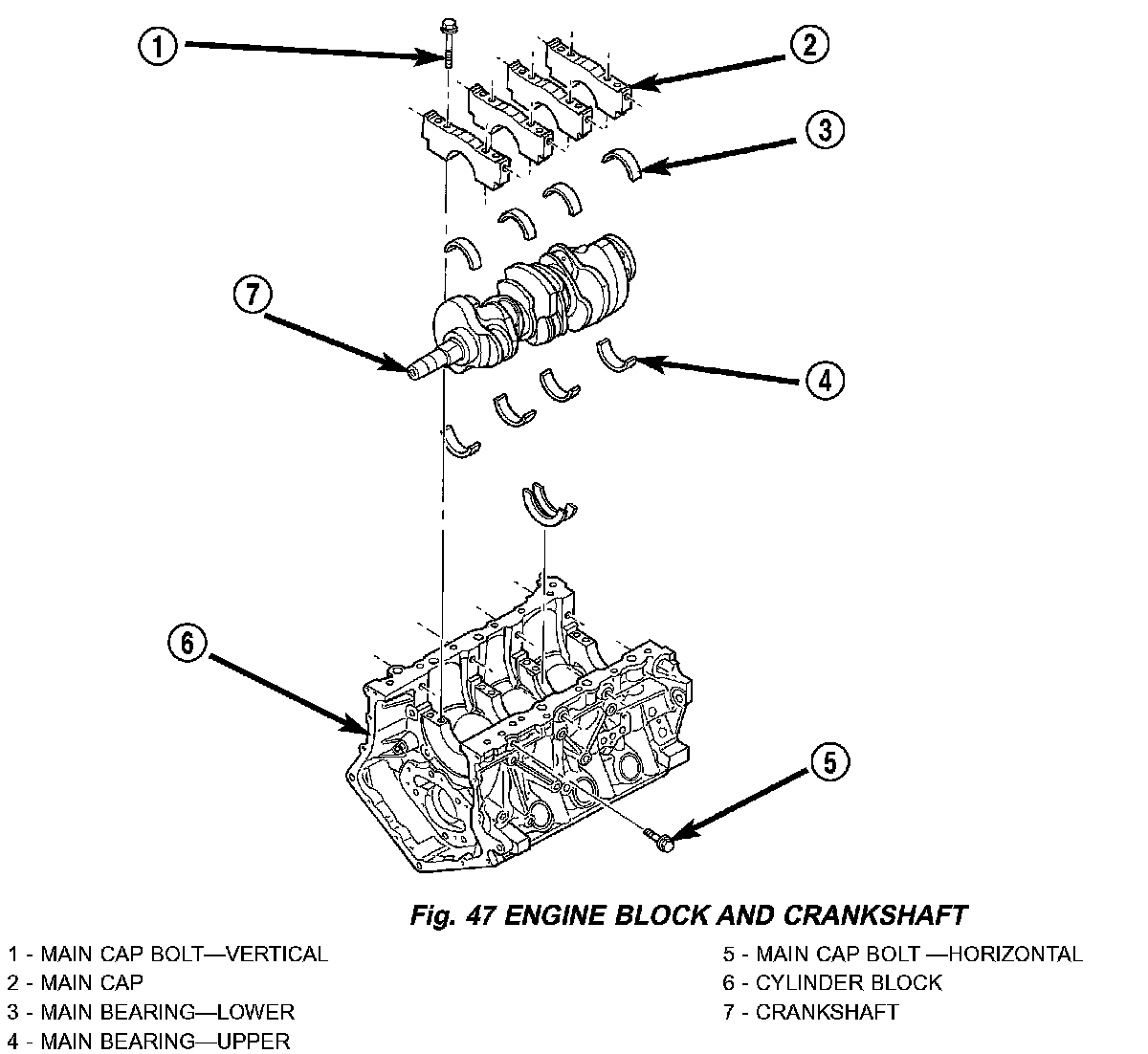 1
2
3
7
4
6
5

Fig. 47 ENGINE BLOCK AND CRANKSHAFT

1 - MAIN CAP BOLT—VERTICAL
2 - MAIN CAP
3 - MAIN BEARING—LOWER
4 - MAIN BEARING—UPPER
5 - MAIN CAP BOLT —HORIZONTAL
6 - CYLINDER BLOCK
7 - CRANKSHAFT