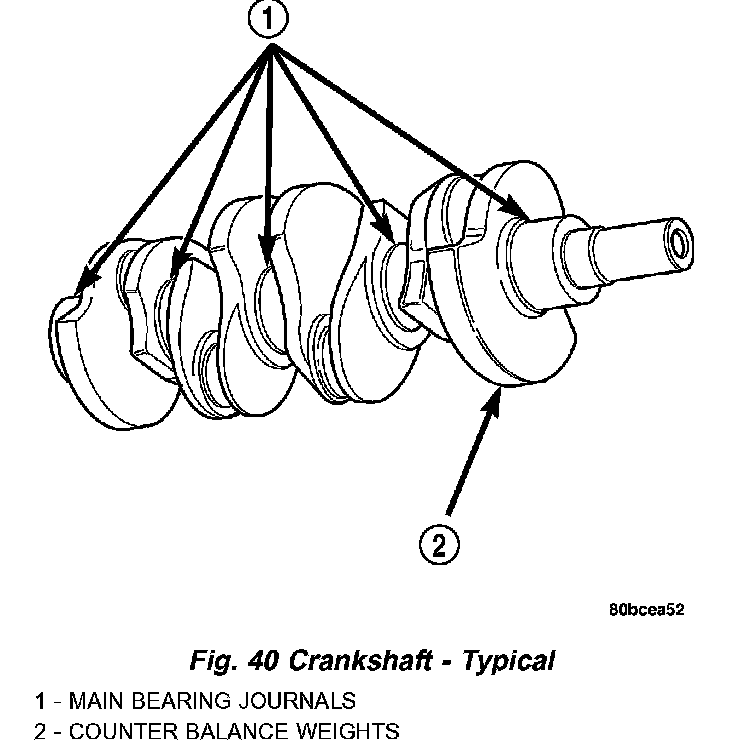 1

2

80bcea52

Fig. 40 Crankshaft - Typical

1 - MAIN BEARING JOURNALS
2 - COUNTER BALANCE WEIGHTS