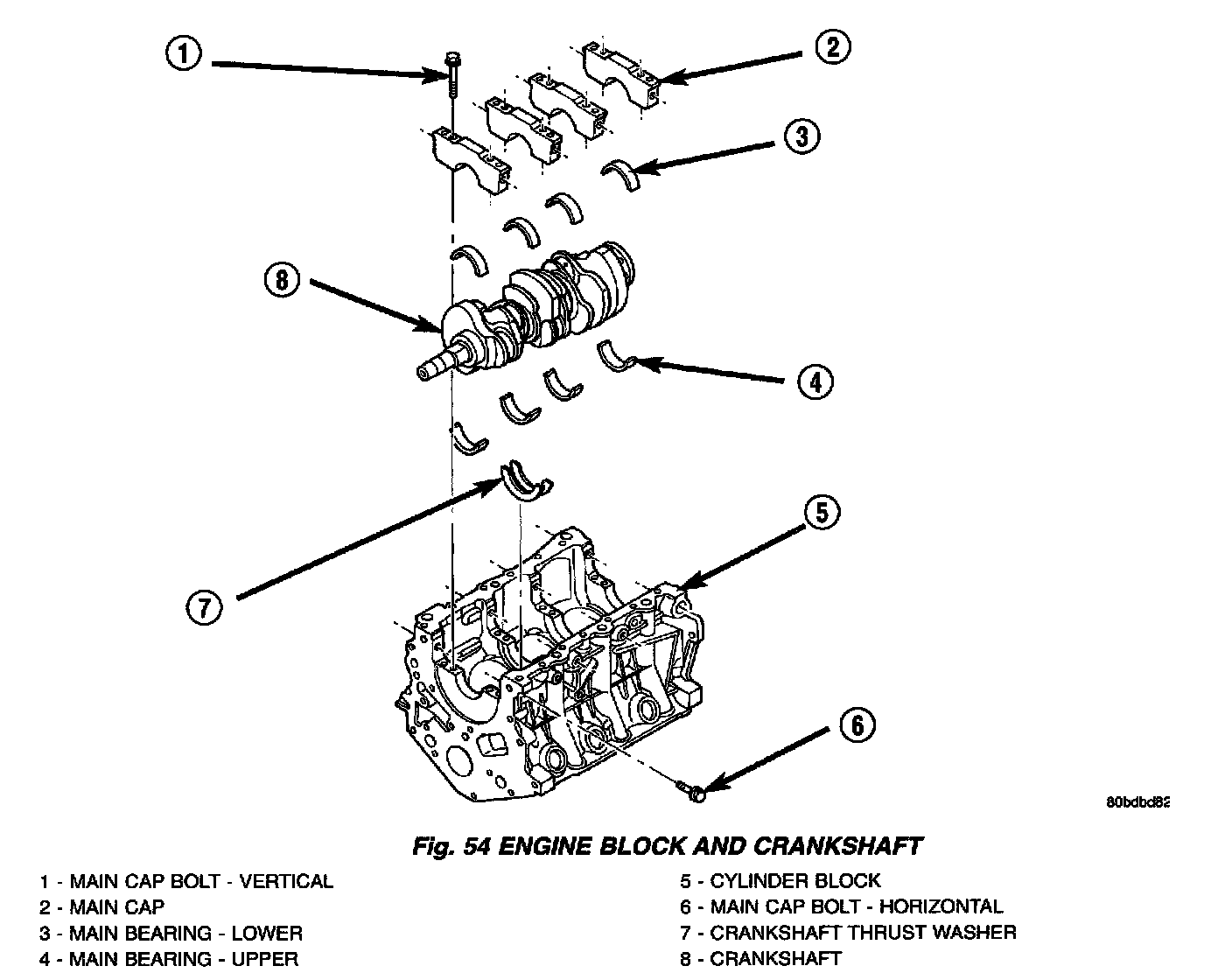 1
2
3
8
4
5
7
6
80bdbd82

Fig. 54 ENGINE BLOCK AND CRANKSHAFT

1 - MAIN CAP BOLT - VERTICAL
2 - MAIN CAP
3 - MAIN BEARING - LOWER
4 - MAIN BEARING - UPPER

5 - CYLINDER BLOCK
6 - MAIN CAP BOLT - HORIZONTAL
7 - CRANKSHAFT THRUST WASHER
8 - CRANKSHAFT