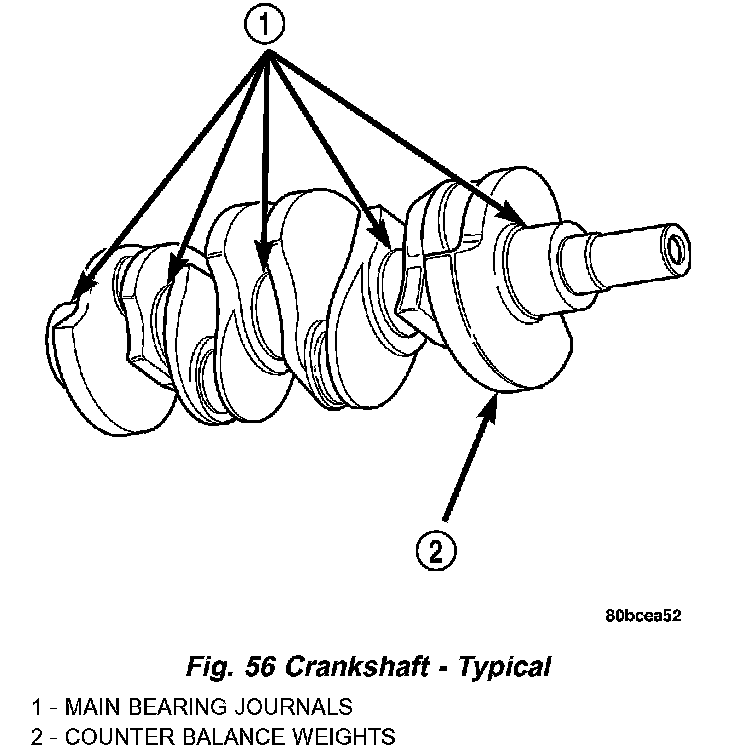 1

2

80bcea52

Fig. 56 Crankshaft - Typical

1 - MAIN BEARING JOURNALS
2 - COUNTER BALANCE WEIGHTS